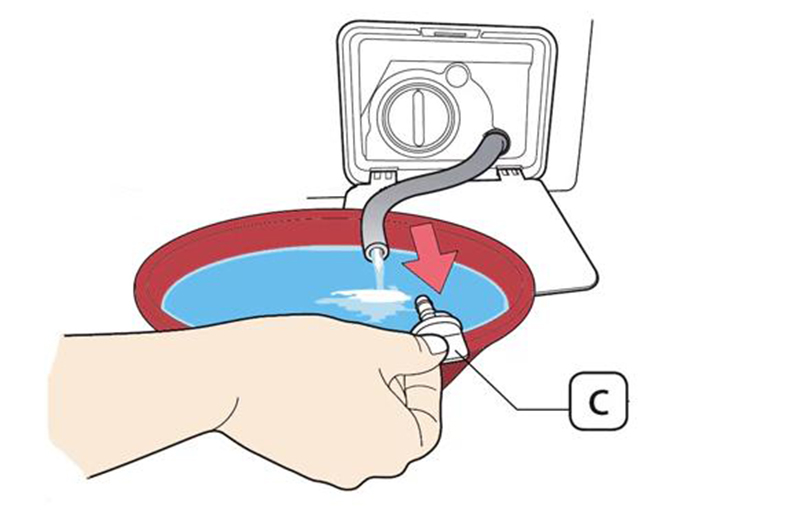 C